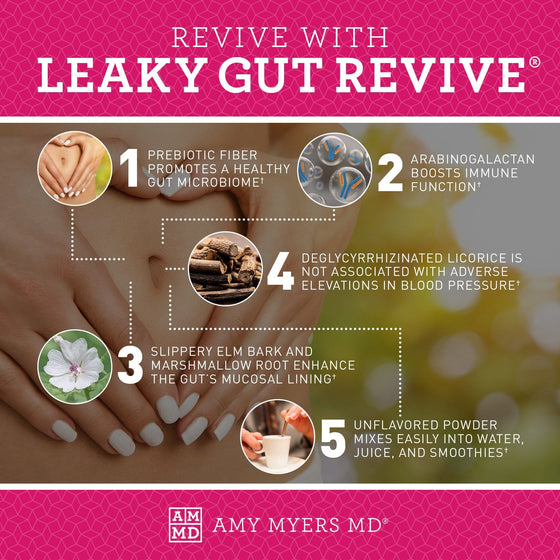 REVIVE WITH
LEAKY GUT REVIVE®

1 PREBIOTIC FIBER PROMOTES A HEALTHY GUT MICROBIOME†

2 ARABINOGALACTAN BOOSTS IMMUNE FUNCTION†

4 DEGLYCYRRHIZINATED LICORICE IS NOT ASSOCIATED WITH ADVERSE ELEVATIONS IN BLOOD PRESSURE†

3 SLIPPERY ELM BARK AND MARSHMALLOW ROOT ENHANCE THE GUT'S MUCOSAL LINING†

5 UNFLAVORED POWDER MIXES EASILY INTO WATER, JUICE, AND SMOOTHIES†

AM MD AMY MYERS MD®